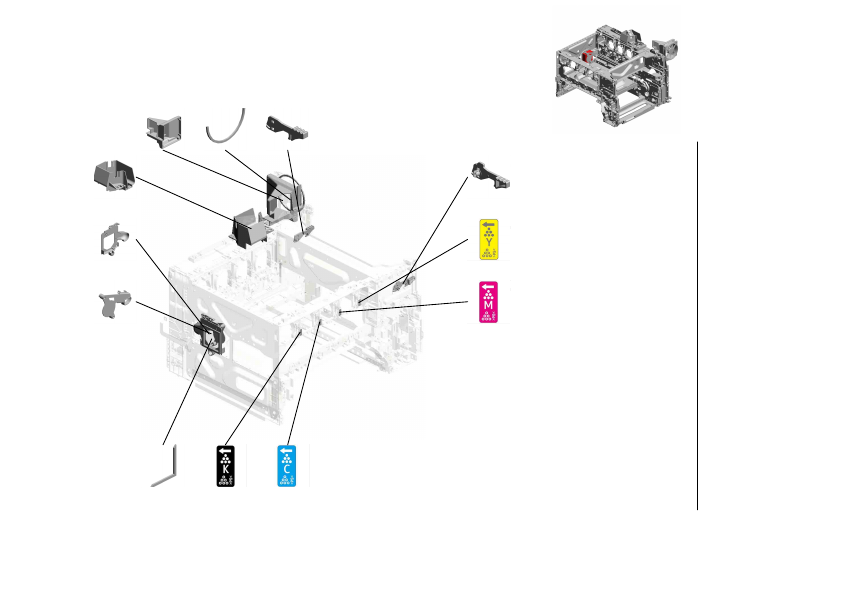 Y

M

K

C